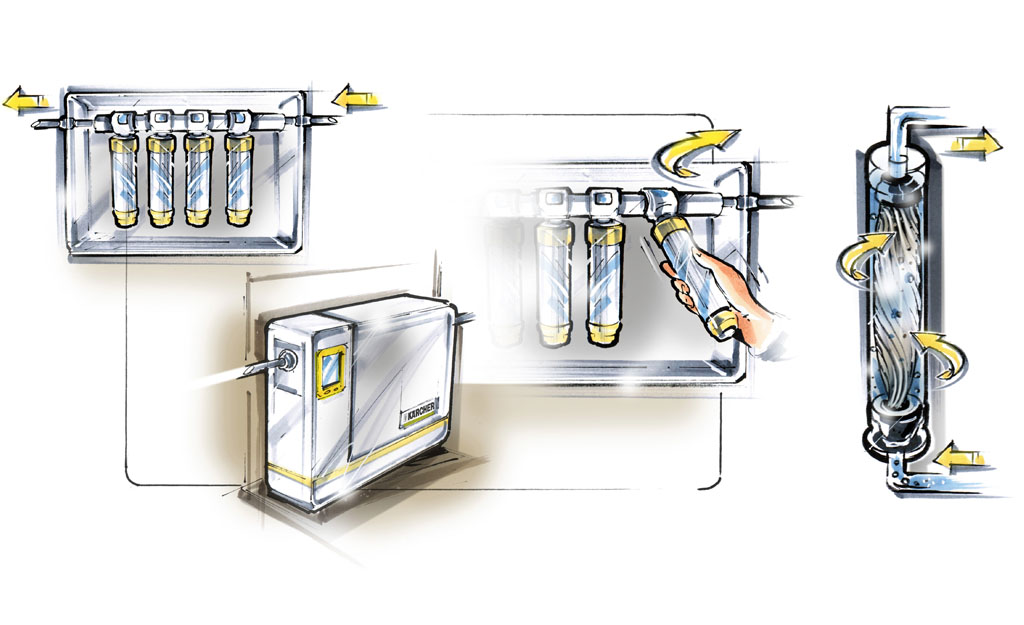 KÄRCHER